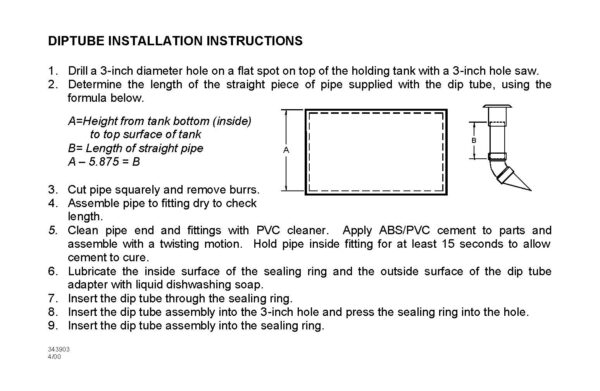 DIPTUBE INSTALLATION INSTRUCTIONS

1. Drill a 3-inch diameter hole on a flat spot on top of the holding tank with a 3-inch hole saw.
2. Determine the length of the straight piece of pipe supplied with the dip tube, using the formula below.

A=Height from tank bottom (inside) to top surface of tank
B= Length of straight pipe
A – 5.875 = B

A

B

3. Cut pipe squarely and remove burrs.
4. Assemble pipe to fitting dry to check length.
5. Clean pipe end and fittings with PVC cleaner. Apply ABS/PVC cement to parts and assemble with a twisting motion. Hold pipe inside fitting for at least 15 seconds to allow cement to cure.
6. Lubricate the inside surface of the sealing ring and the outside surface of the dip tube adapter with liquid dishwashing soap.
7. Insert the dip tube through the sealing ring.
8. Insert the dip tube assembly into the 3-inch hole and press the sealing ring into the hole.
9. Insert the dip tube assembly into the sealing ring.

343903
4/00