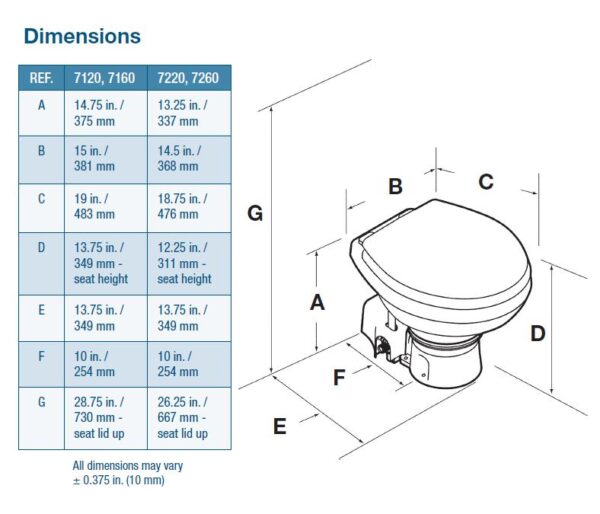 Dimensions

| REF. | 7120, 7160 | 7220, 7260 |
|---|---|---|
| A | 14.75 in. / 375 mm | 13.25 in. / 337 mm |
| B | 15 in. / 381 mm | 14.5 in. / 368 mm |
| C | 19 in. / 483 mm | 18.75 in. / 476 mm |
| D | 13.75 in. / 349 mm - seat height | 12.25 in. / 311 mm - seat height |
| E | 13.75 in. / 349 mm | 13.75 in. / 349 mm |
| F | 10 in. / 254 mm | 10 in. / 254 mm |
| G | 28.75 in. / 730 mm - seat lid up | 26.25 in. / 667 mm - seat lid up |

All dimensions may vary ± 0.375 in. (10 mm)

G

B

C

A

D

F

E